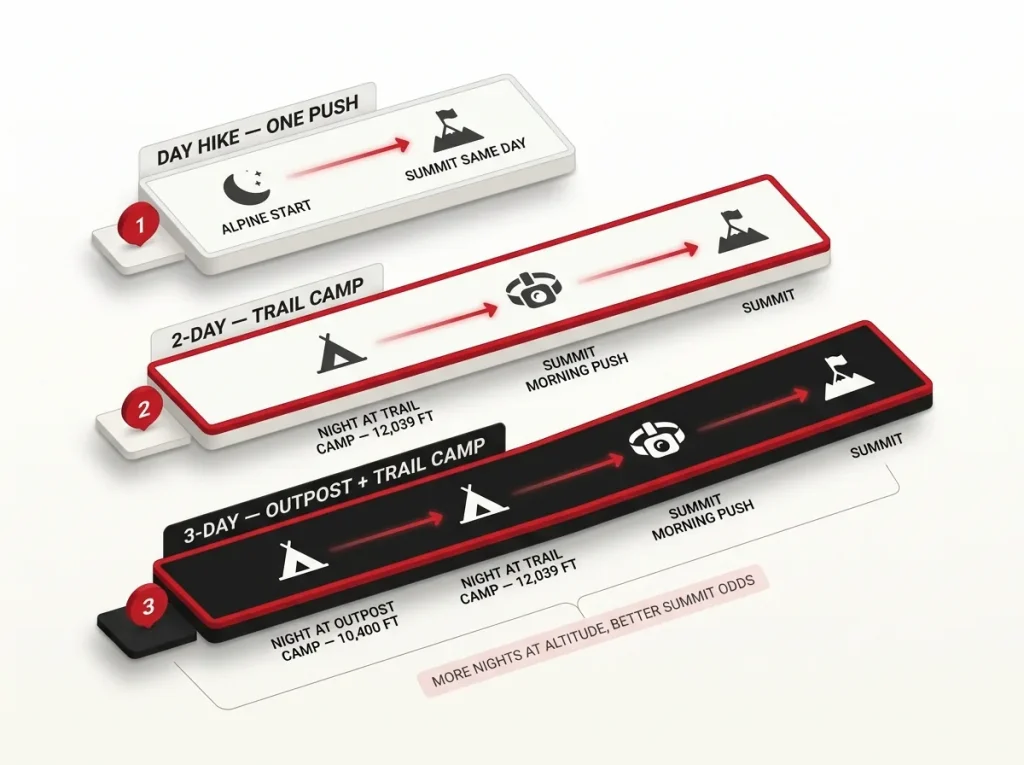 DAY HIKE — ONE PUSH

1

ALPINE START

SUMMIT SAME DAY

2-DAY — TRAIL CAMP

2

NIGHT AT TRAIL CAMP — 12,039 FT

SUMMIT MORNING PUSH

SUMMIT

3-DAY — OUTPOST + TRAIL CAMP

3

NIGHT AT OUTPOST CAMP — 10,400 FT

NIGHT AT TRAIL CAMP — 12,039 FT

SUMMIT MORNING PUSH

SUMMIT

MORE NIGHTS AT ALTITUDE, BETTER SUMMIT ODDS