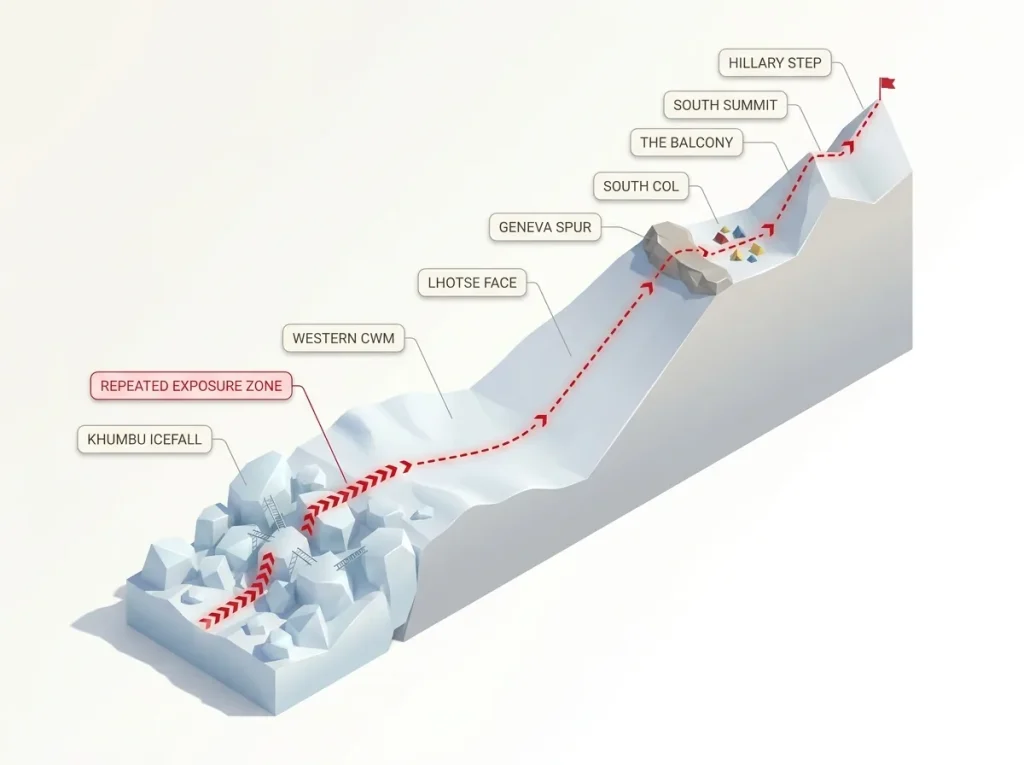 HILLARY STEP
SOUTH SUMMIT
THE BALCONY
SOUTH COL
GENEVA SPUR
LHOTSE FACE
WESTERN CWM
REPEATED EXPOSURE ZONE
KHUMBU ICEFALL