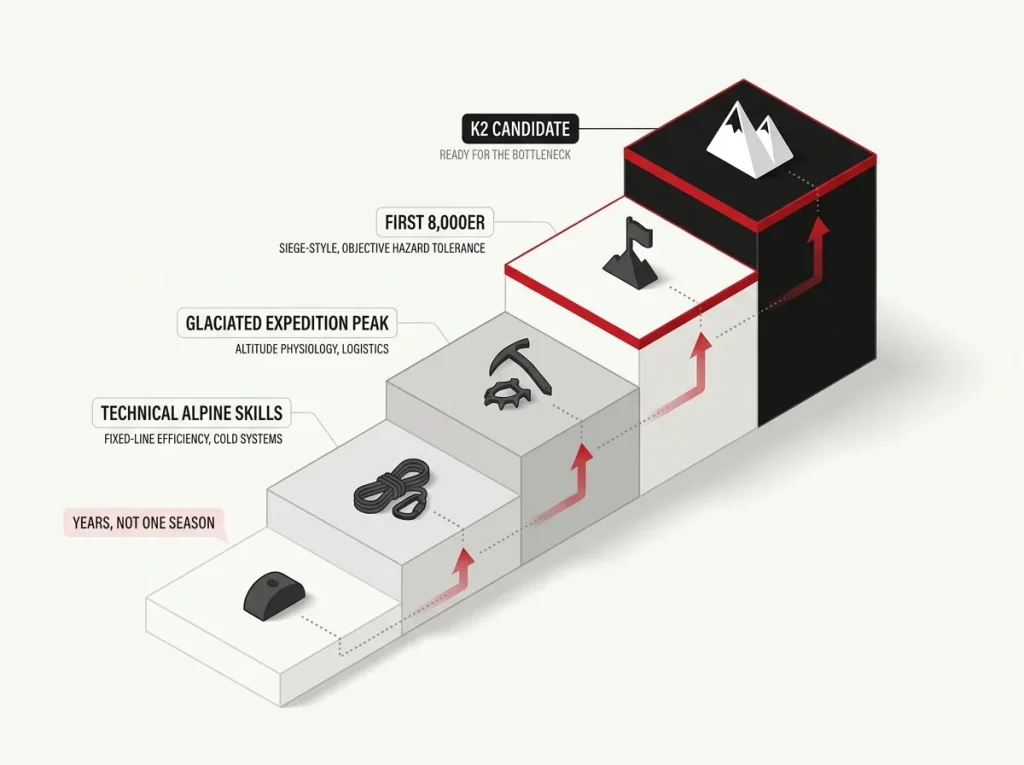 K2 CANDIDATE
READY FOR THE BOTTLENECK

FIRST 8,000ER
SIEGE-STYLE, OBJECTIVE HAZARD TOLERANCE

GLACIATED EXPEDITION PEAK
ALTITUDE PHYSIOLOGY, LOGISTICS

TECHNICAL ALPINE SKILLS
FIXED-LINE EFFICIENCY, COLD SYSTEMS

YEARS, NOT ONE SEASON