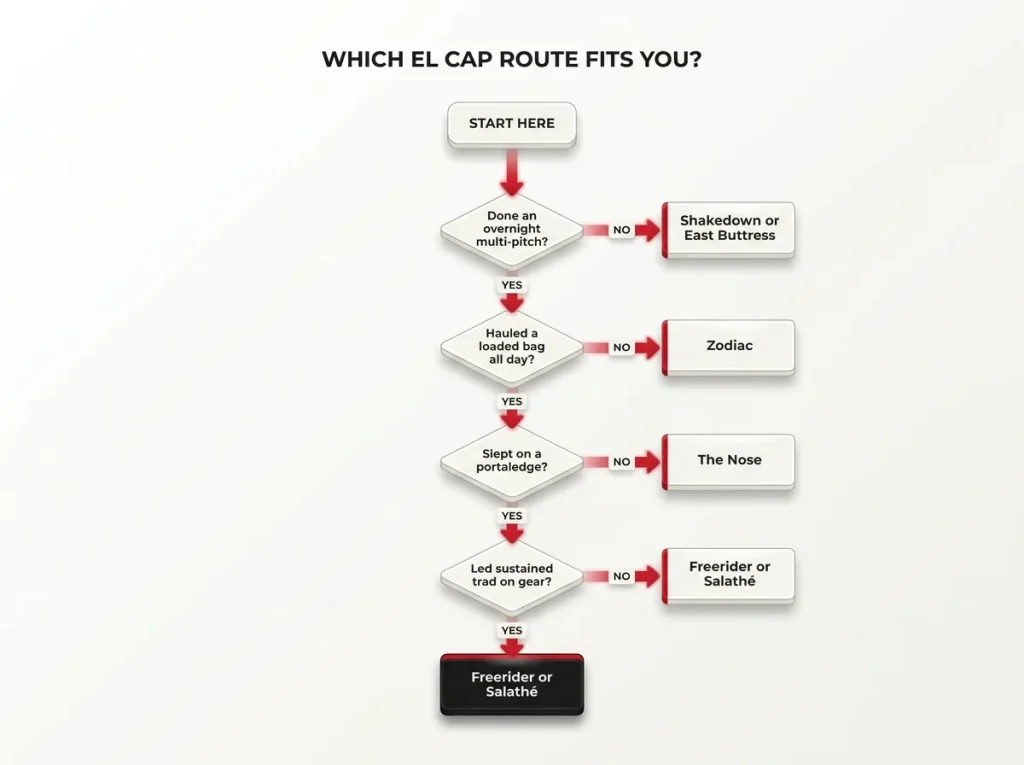 WHICH EL CAP ROUTE FITS YOU?

START HERE

Done an overnight multi-pitch?

NO

Shakedown or East Buttress

YES

Hauled a loaded bag all day?

NO

Zodiac

YES

Slept on a portaledge?

NO

The Nose

YES

Led sustained trad on gear?

NO

Freerider or Salathé

YES

Freerider or Salathé