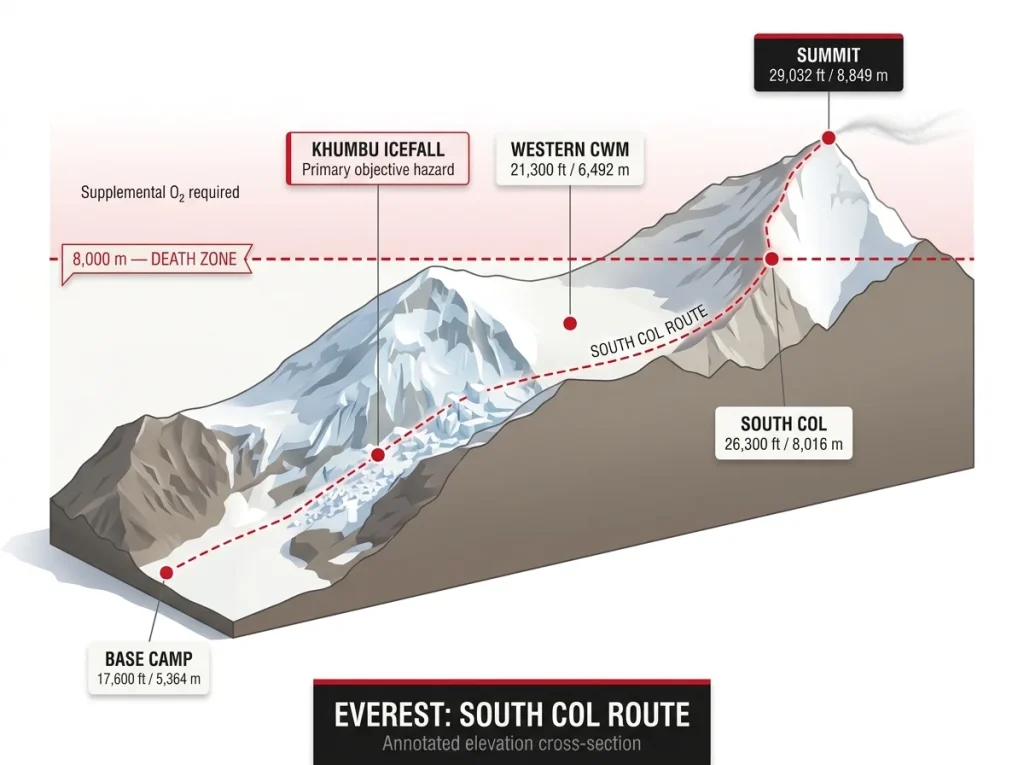 SUMMIT
29,032 ft / 8,849 m

KHUMBU ICEFALL
Primary objective hazard

WESTERN CWM
21,300 ft / 6,492 m

Supplemental $O_2$ required

8,000 m — DEATH ZONE

SOUTH COL ROUTE

SOUTH COL
26,300 ft / 8,016 m

BASE CAMP
17,600 ft / 5,364 m

EVEREST: SOUTH COL ROUTE
Annotated elevation cross-section