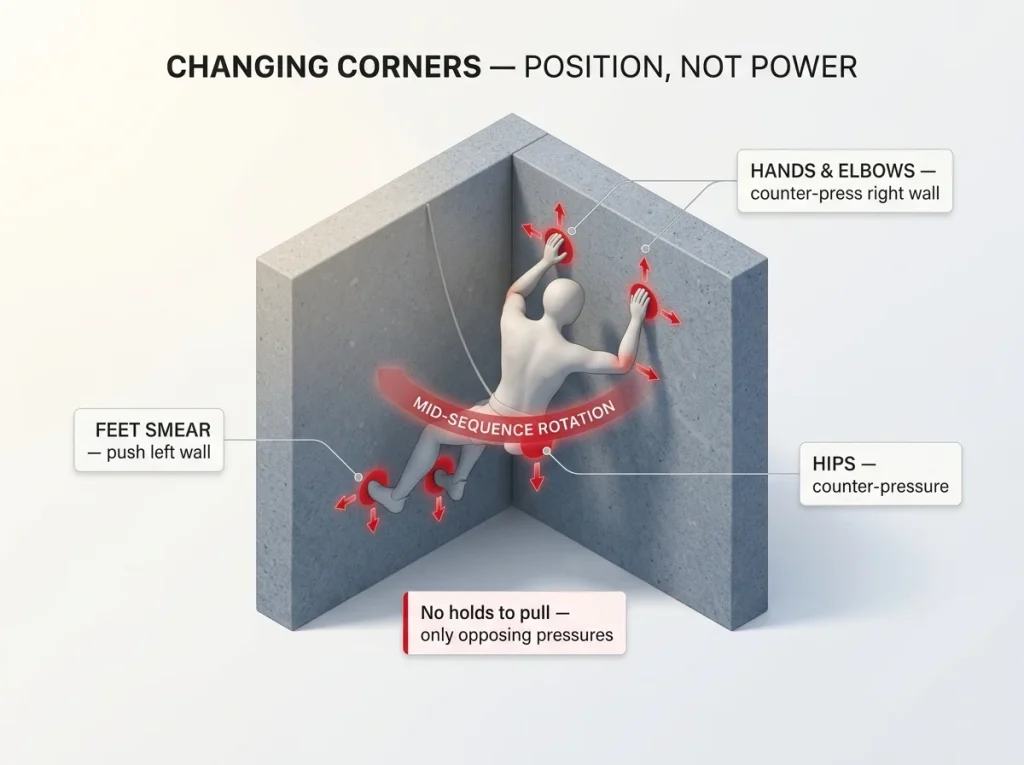 CHANGING CORNERS — POSITION, NOT POWER

HANDS & ELBOWS — counter-press right wall

MID-SEQUENCE ROTATION

FEET SMEAR — push left wall

HIPS — counter-pressure

No holds to pull — only opposing pressures