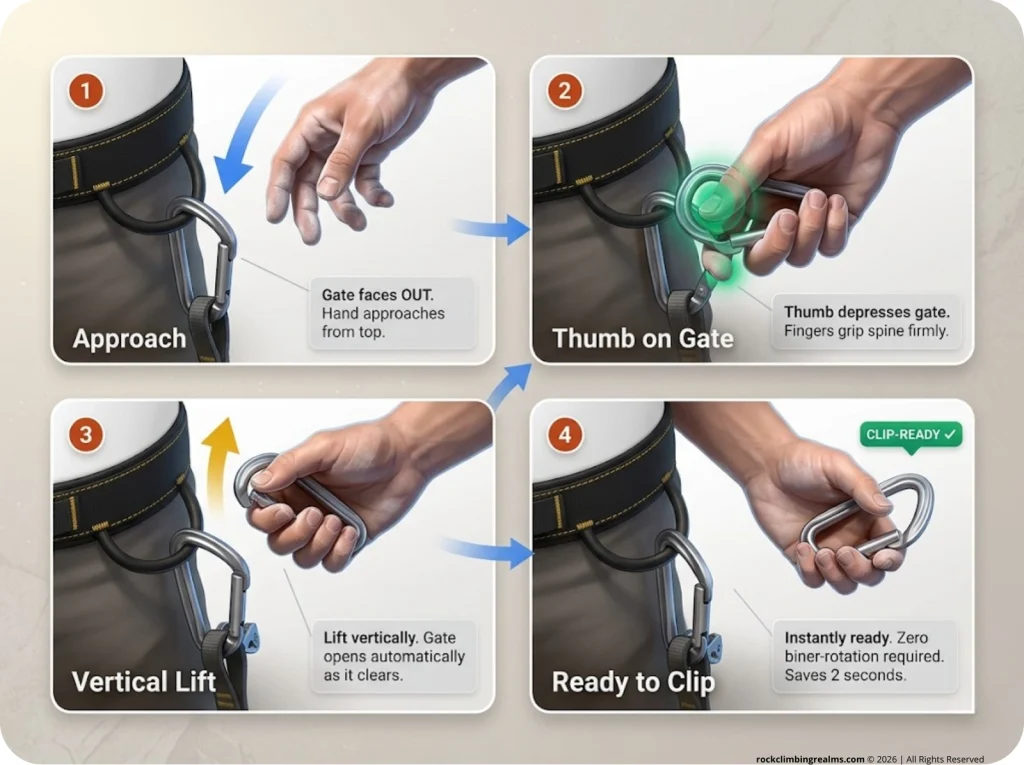 1

Approach

Gate faces OUT. Hand approaches from top.

2

Thumb on Gate

Thumb depresses gate. Fingers grip spine firmly.

3

Vertical Lift

Lift vertically. Gate opens automatically as it clears.

4

CLIP-READY ✓

Ready to Clip

Instantly ready. Zero biner-rotation required. Saves 2 seconds.

rockclimbingrealms.com © 2026 | All Rights Reserved