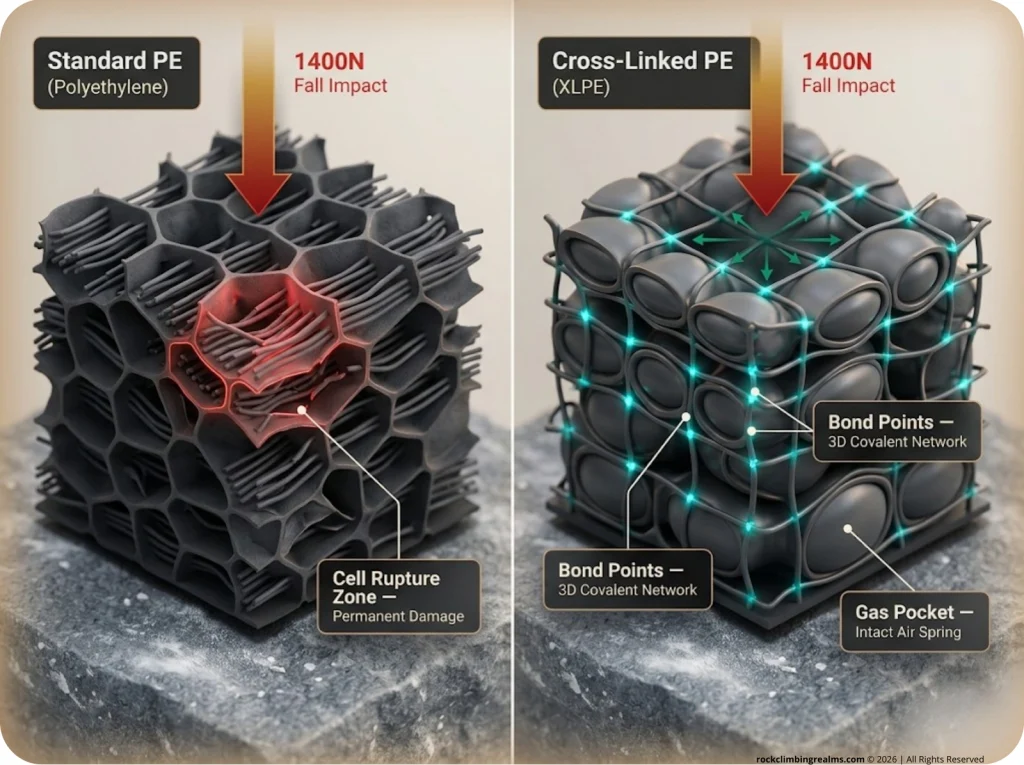 Standard PE
(Polyethylene)

1400N
Fall Impact

Cell Rupture Zone —
Permanent Damage

Cross-Linked PE
(XLPE)

1400N
Fall Impact

Bond Points —
3D Covalent Network

Bond Points —
3D Covalent Network

Gas Pocket —
Intact Air Spring

rockclimbingrealms.com © 2026 | All Rights Reserved