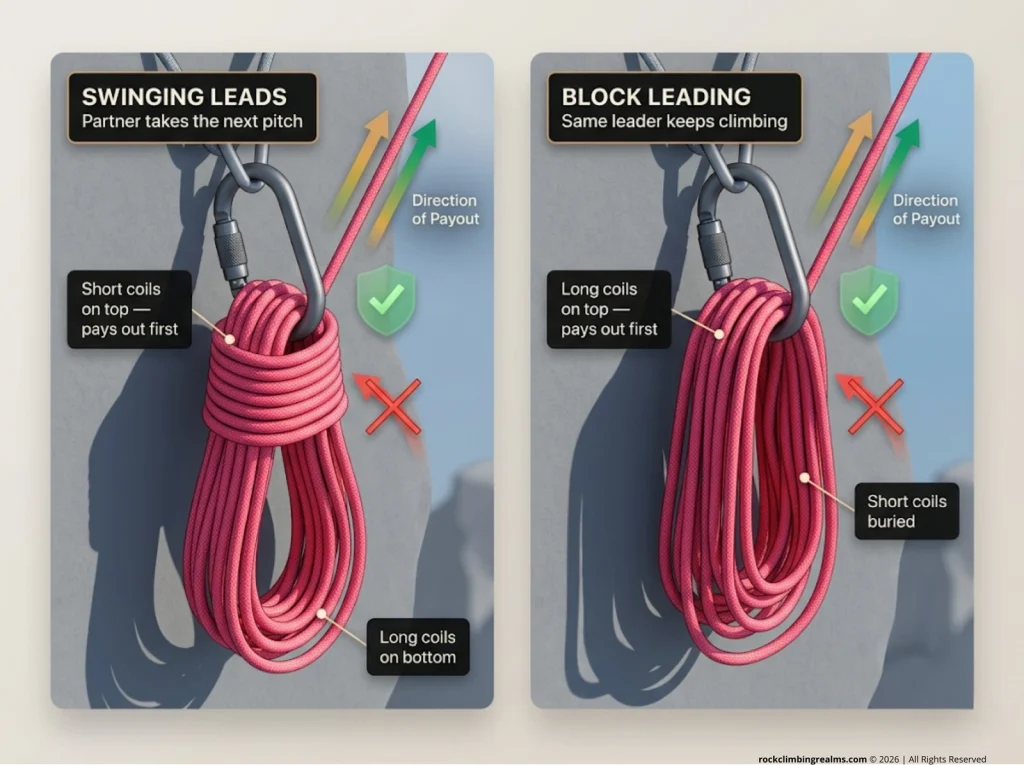 SWINGING LEADS
Partner takes the next pitch

Direction of Payout

Short coils on top — pays out first

Long coils on bottom

BLOCK LEADING
Same leader keeps climbing

Direction of Payout

Long coils on top — pays out first

Short coils buried

rockclimbingrealms.com © 2026 | All Rights Reserved