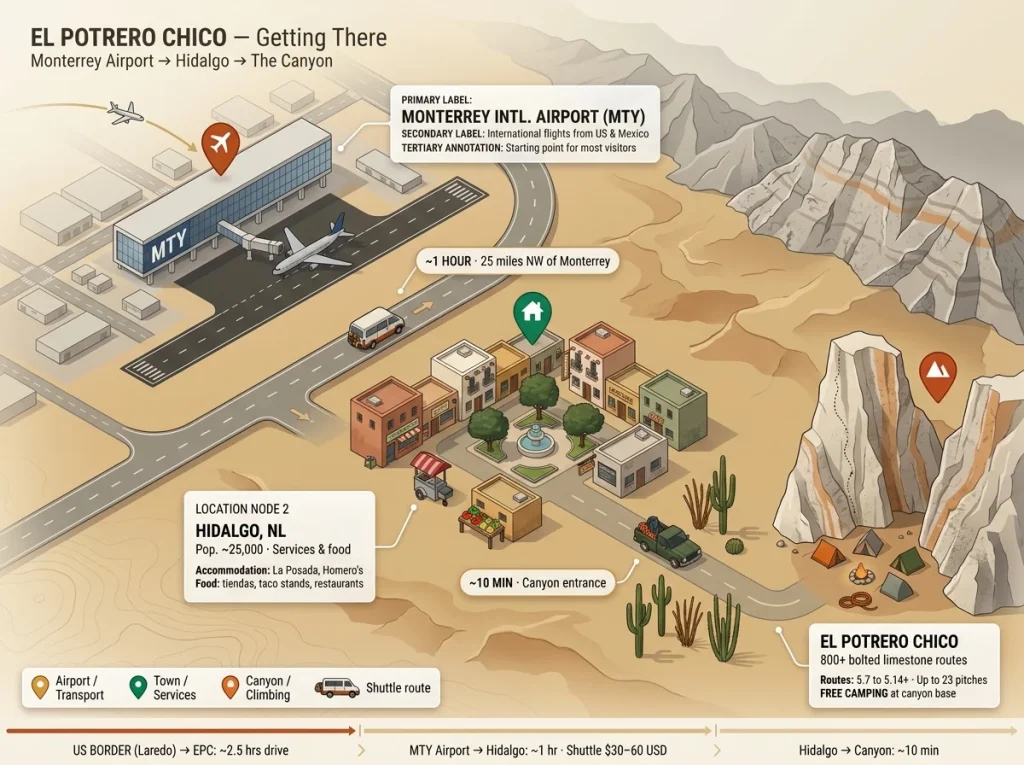 EL POTRERO CHICO — Getting There
Monterrey Airport → Hidalgo → The Canyon

PRIMARY LABEL:
MONTERREY INTL. AIRPORT (MTY)
SECONDARY LABEL: International flights from US & Mexico
TERTIARY ANNOTATION: Starting point for most visitors

MTY

~1 HOUR · 25 miles NW of Monterrey

LOCATION NODE 2
HIDALGO, NL
Pop. ~25,000 · Services & food
Accommodation: La Posada, Homero's
Food: tiendas, taco stands, restaurants

~10 MIN · Canyon entrance

EL POTRERO CHICO
800+ bolted limestone routes
Routes: 5.7 to 5.14+ · Up to 23 pitches
FREE CAMPING at canyon base

Airport / Transport
Town / Services
Canyon / Climbing
Shuttle route

US BORDER (Laredo) → EPC: ~2.5 hrs drive
MTY Airport → Hidalgo: ~1 hr · Shuttle $30–60 USD
Hidalgo → Canyon: ~10 min