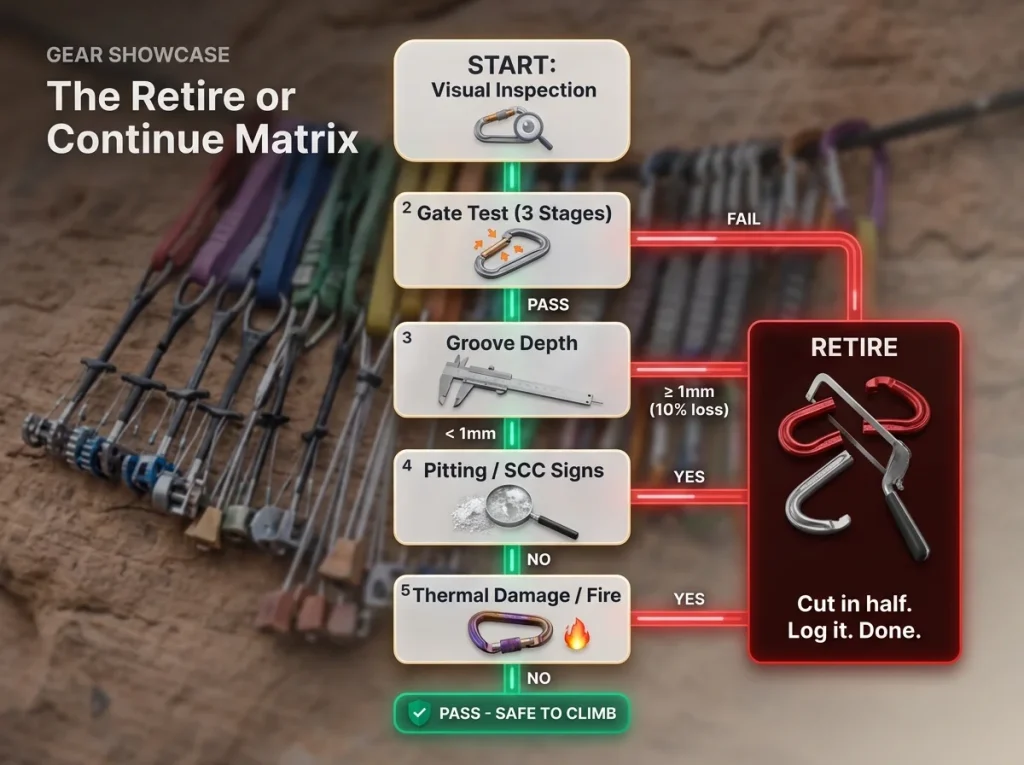 GEAR SHOWCASE

The Retire or Continue Matrix

START:
Visual Inspection

2 Gate Test (3 Stages)

FAIL

PASS

3 Groove Depth

≥ 1mm (10% loss)

< 1mm

4 Pitting / SCC Signs

YES

NO

5 Thermal Damage / Fire

YES

NO

PASS - SAFE TO CLIMB

RETIRE

Cut in half. Log it. Done.