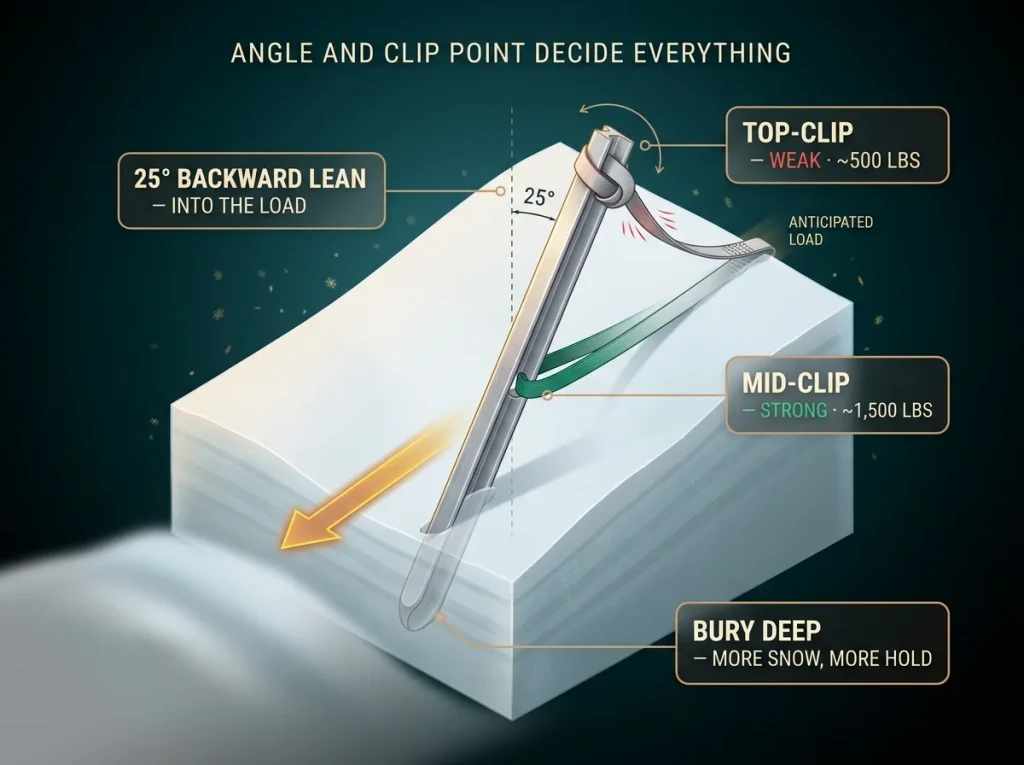 ANGLE AND CLIP POINT DECIDE EVERYTHING

25° BACKWARD LEAN
— INTO THE LOAD

25°

TOP-CLIP
— WEAK · ~500 LBS

ANTICIPATED LOAD

MID-CLIP
— STRONG · ~1,500 LBS

BURY DEEP
— MORE SNOW, MORE HOLD