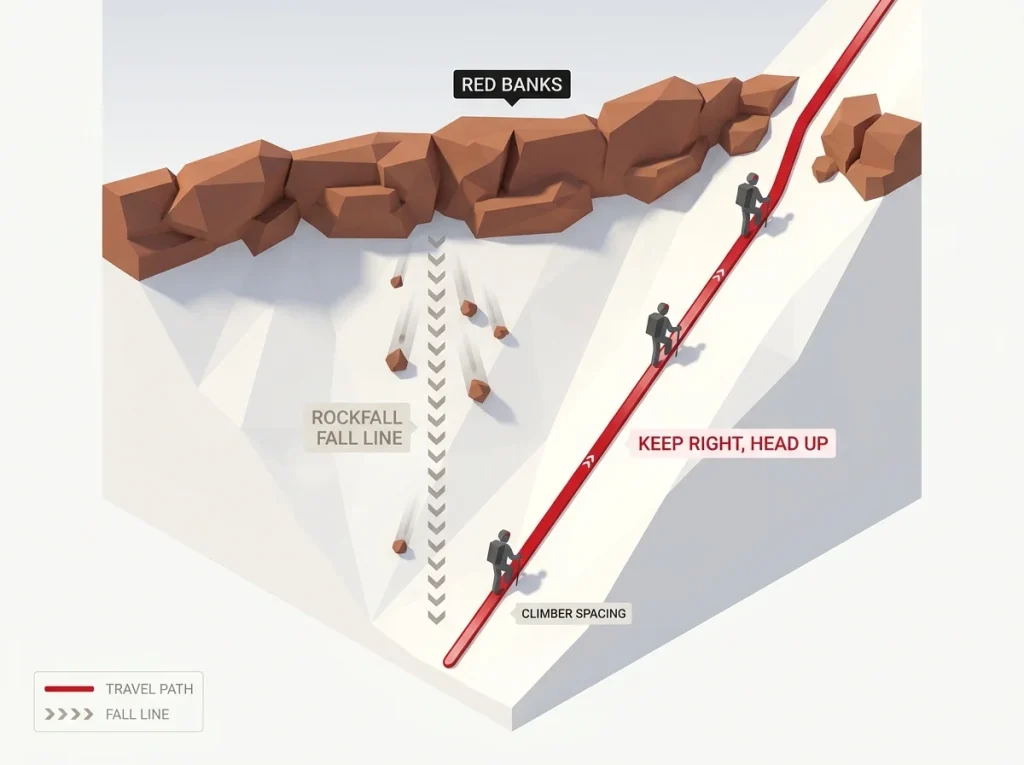 RED BANKS

ROCKFALL FALL LINE

KEEP RIGHT, HEAD UP

CLIMBER SPACING

TRAVEL PATH
FALL LINE