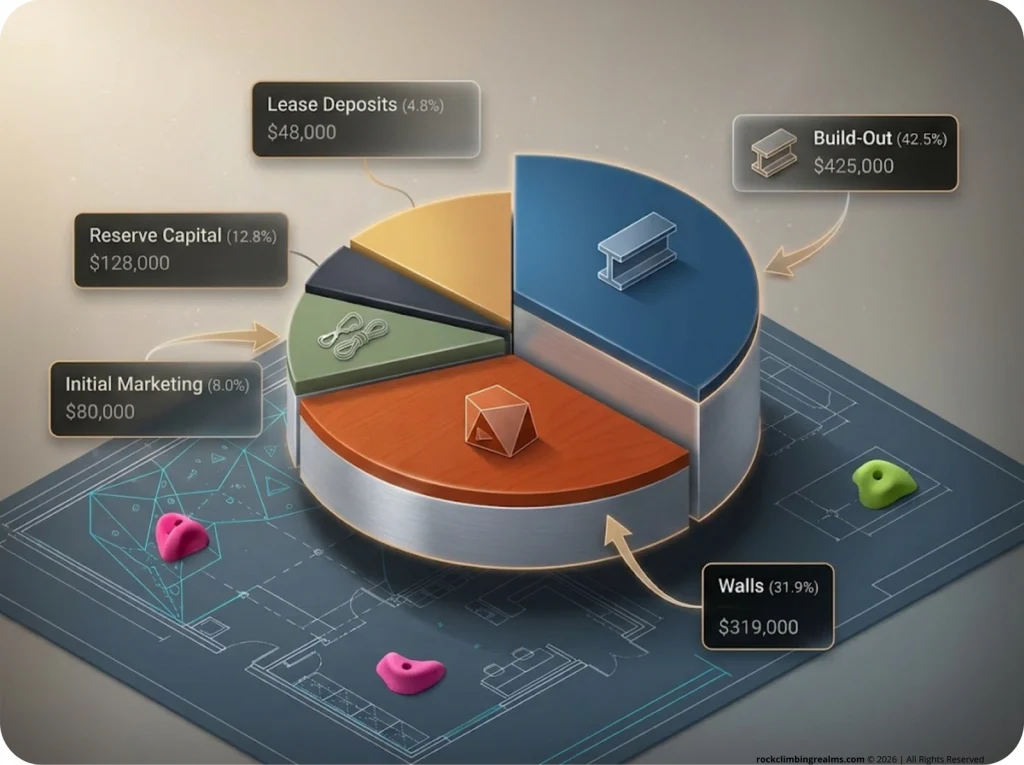 Lease Deposits (4.8%)
$48,000

Build-Out (42.5%)
$425,000

Reserve Capital (12.8%)
$128,000

Initial Marketing (8.0%)
$80,000

Walls (31.9%)
$319,000

rockclimbingrealms.com © 2026 | All Rights Reserved