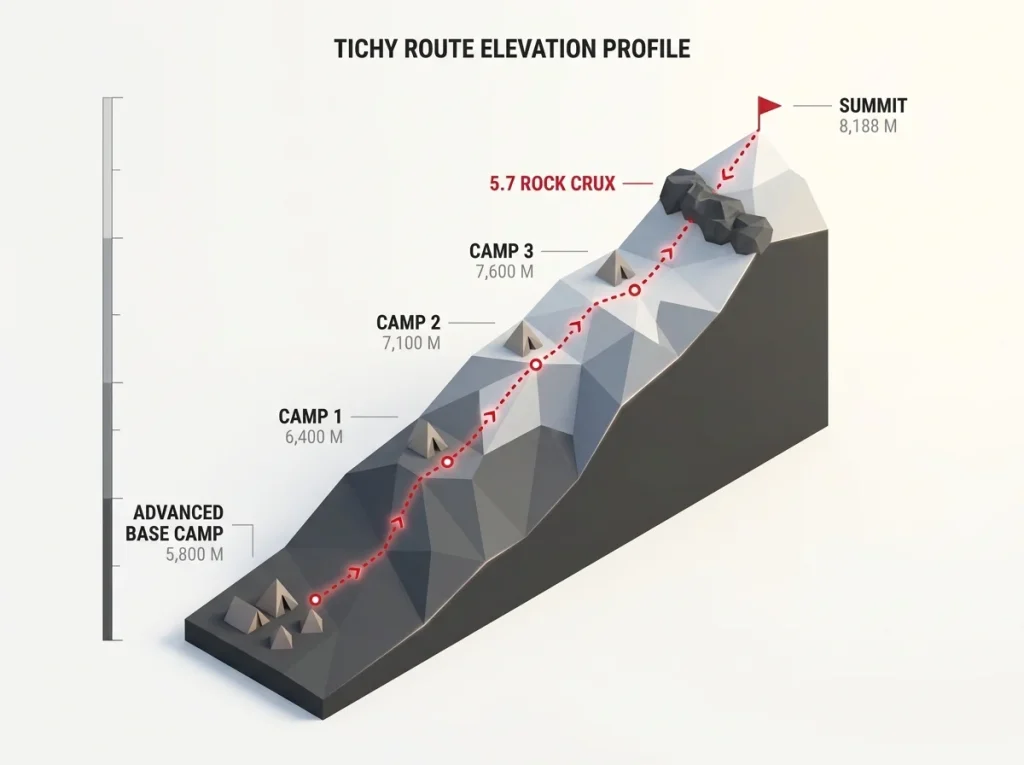 TICHY ROUTE ELEVATION PROFILE

SUMMIT
8,188 M

5.7 ROCK CRUX

CAMP 3
7,600 M

CAMP 2
7,100 M

CAMP 1
6,400 M

ADVANCED BASE CAMP
5,800 M