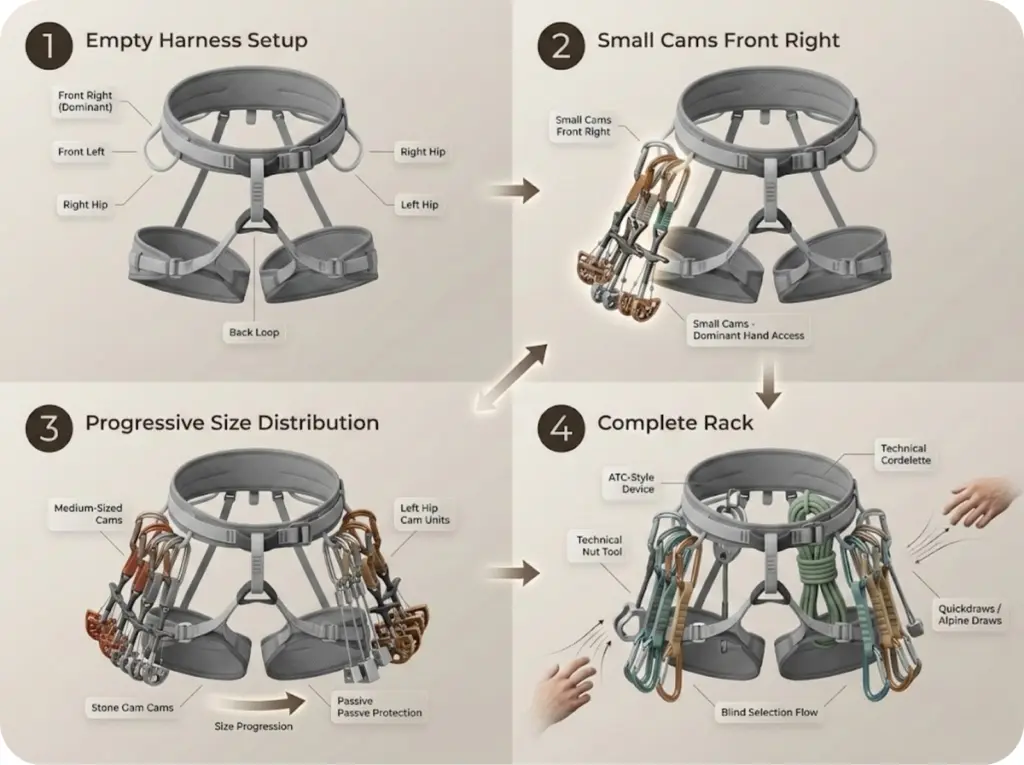 1 Empty Harness Setup

Front Right (Dominant)

Front Left

Right Hip

Right Hip

Left Hip

Back Loop

2 Small Cams Front Right

Small Cams Front Right

Small Cams - Dominant Hand Access

3 Progressive Size Distribution

Medium-Sized Cams

Left Hip Cam Units

Stone Cam Cams

Size Progression

Passive Passve Protection

4 Complete Rack

ATC-Style Device

Technical Cordelette

Technical Nut Tool

Quickdraws / Alpine Draws

Blind Selection Flow