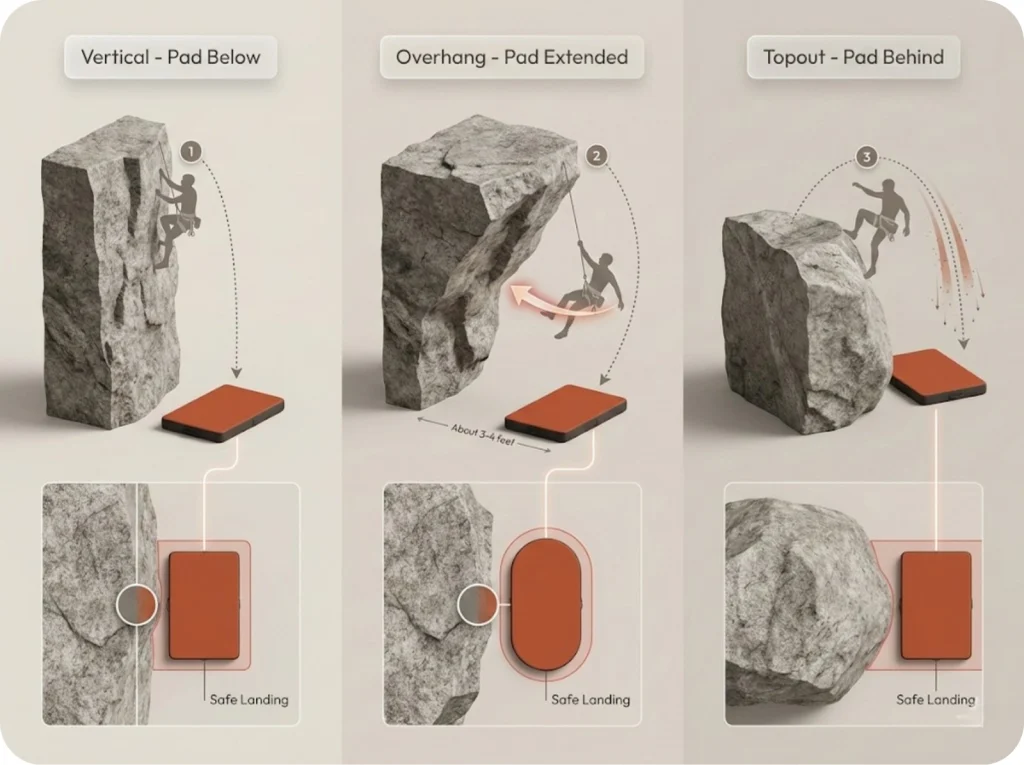 Vertical - Pad Below

1

Safe Landing

Overhang - Pad Extended

2

About 3-4 feet

Safe Landing

Topout - Pad Behind

3

Safe Landing