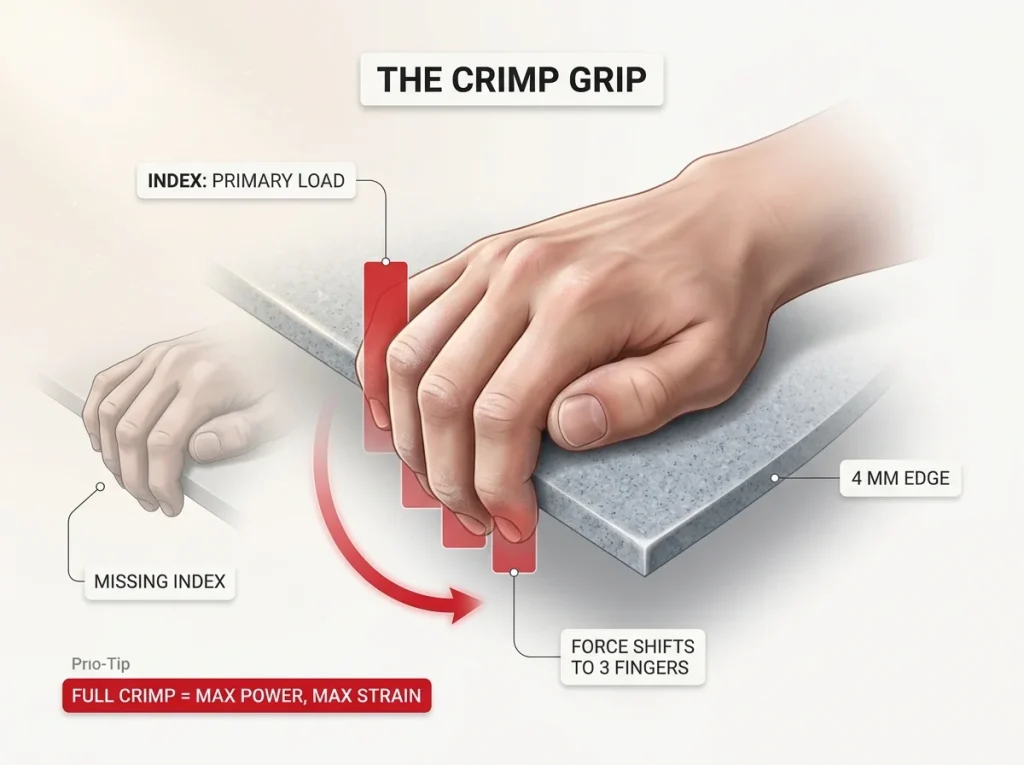 THE CRIMP GRIP

INDEX: PRIMARY LOAD

4 MM EDGE

MISSING INDEX

FORCE SHIFTS TO 3 FINGERS

Prıo-Tip

FULL CRIMP = MAX POWER, MAX STRAIN