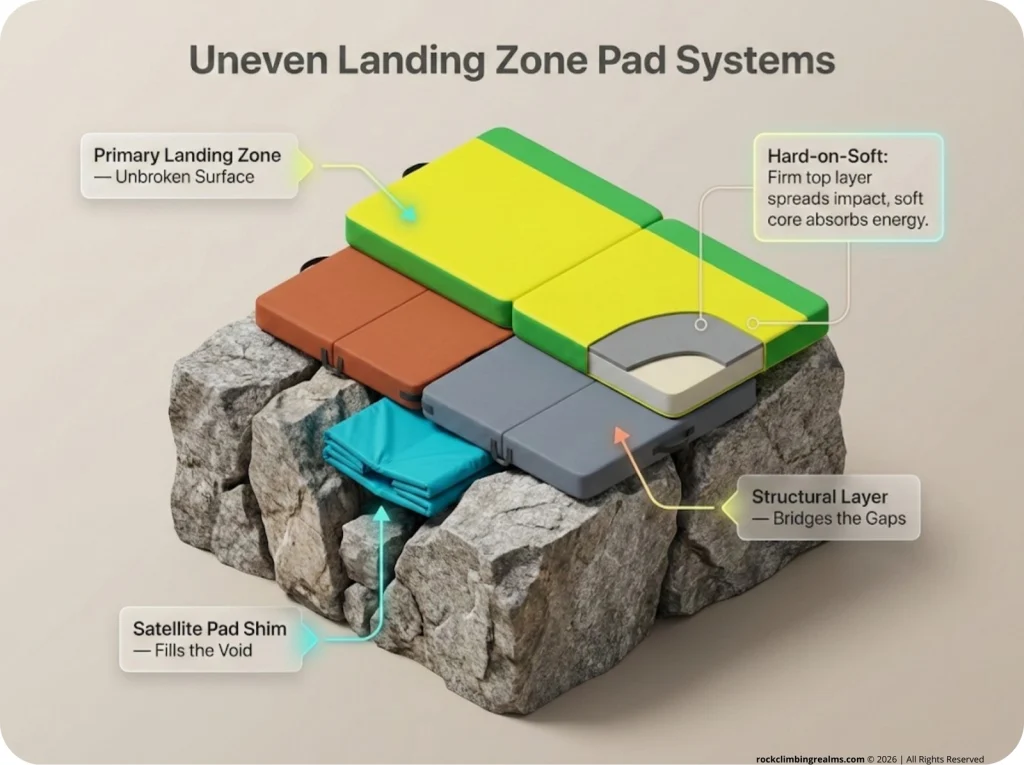 Uneven Landing Zone Pad Systems

Primary Landing Zone
— Unbroken Surface

Hard-on-Soft:
Firm top layer spreads impact, soft core absorbs energy.

Structural Layer
— Bridges the Gaps

Satellite Pad Shim
— Fills the Void

rockclimbingrealms.com © 2026 | All Rights Reserved