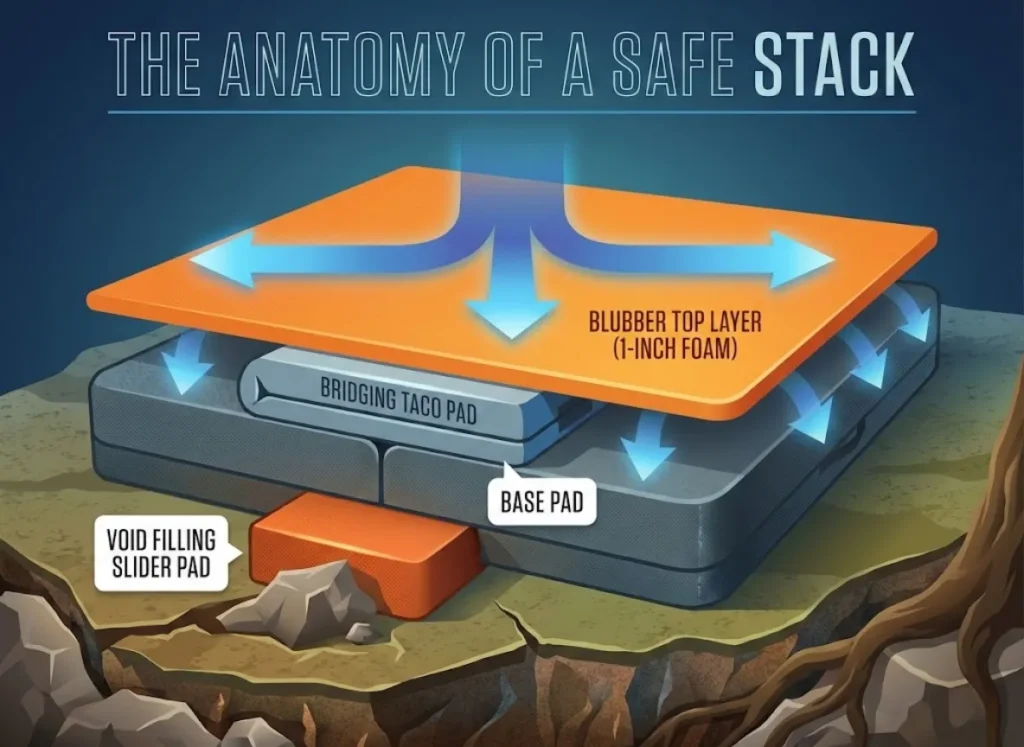 THE ANATOMY OF A SAFE STACK

BLUBBER TOP LAYER (1-INCH FOAM)

BRIDGING TACO PAD

BASE PAD

VOID FILLING SLIDER PAD