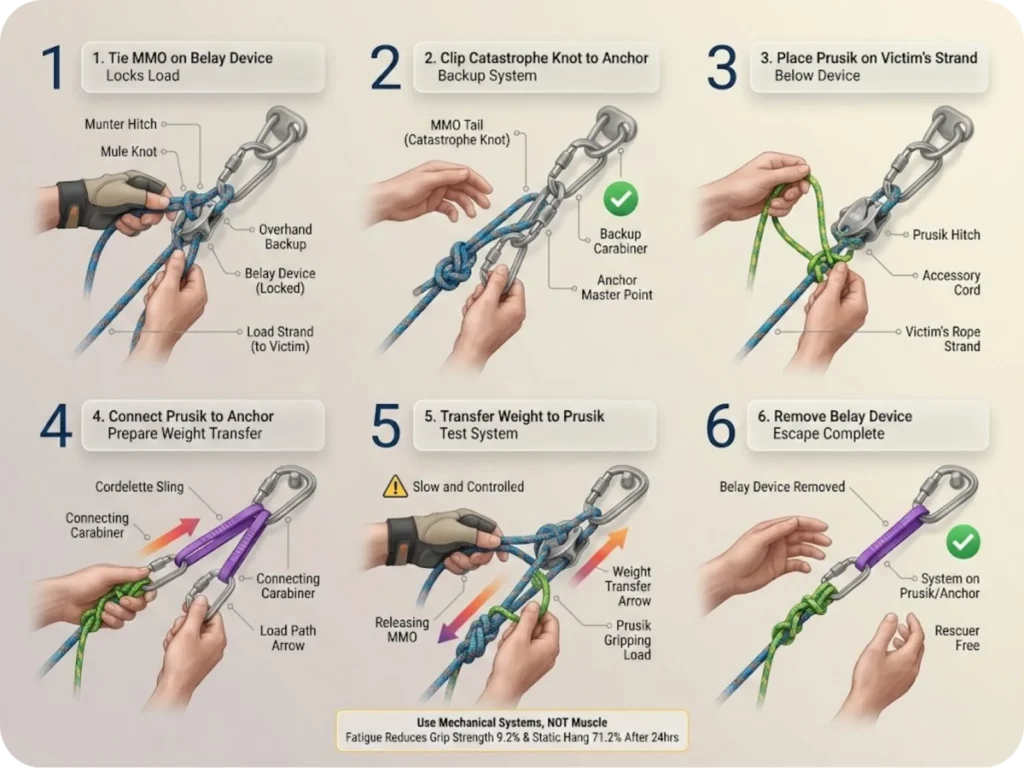 1

1. Tie MMO on Belay Device
Locks Load

Munter Hitch
Mule Knot
Overhand Backup
Belay Device (Locked)
Load Strand (to Victim)

2

2. Clip Catastrophe Knot to Anchor
Backup System

MMO Tail (Catastrophe Knot)
Backup Carabiner
Anchor Master Point

3

3. Place Prusik on Victim's Strand
Below Device

Prusik Hitch
Accessory Cord
Victim's Rope Strand

4

4. Connect Prusik to Anchor
Prepare Weight Transfer

Cordelette Sling
Connecting Carabiner
Connecting Carabiner
Load Path Arrow

5

5. Transfer Weight to Prusik
Test System

Slow and Controlled
Weight Transfer Arrow
Releasing MMO
Prusik Gripping Load

6

6. Remove Belay Device
Escape Complete

Belay Device Removed
System on Prusik/Anchor
Rescuer Free

Use Mechanical Systems, NOT Muscle
Fatigue Reduces Grip Strength 9.2% & Static Hang 71.2% After 24hrs