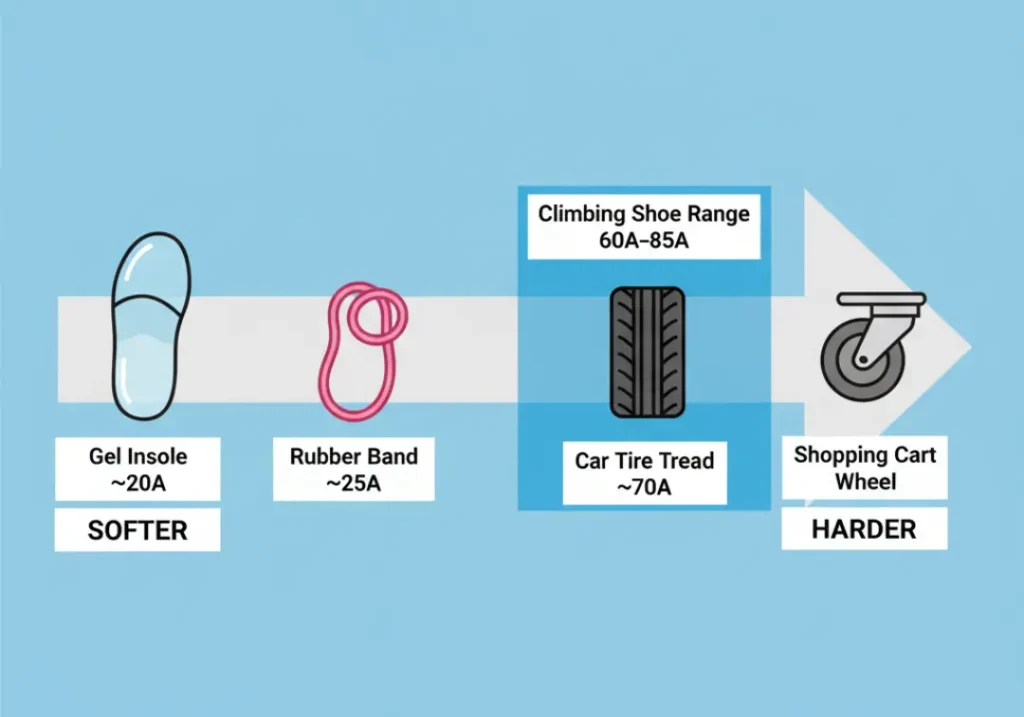 Climbing Shoe Range
60A–85A

Gel Insole
~20A

SOFTER

Rubber Band
~25A

Car Tire Tread
~70A

Shopping Cart
Wheel

HARDER