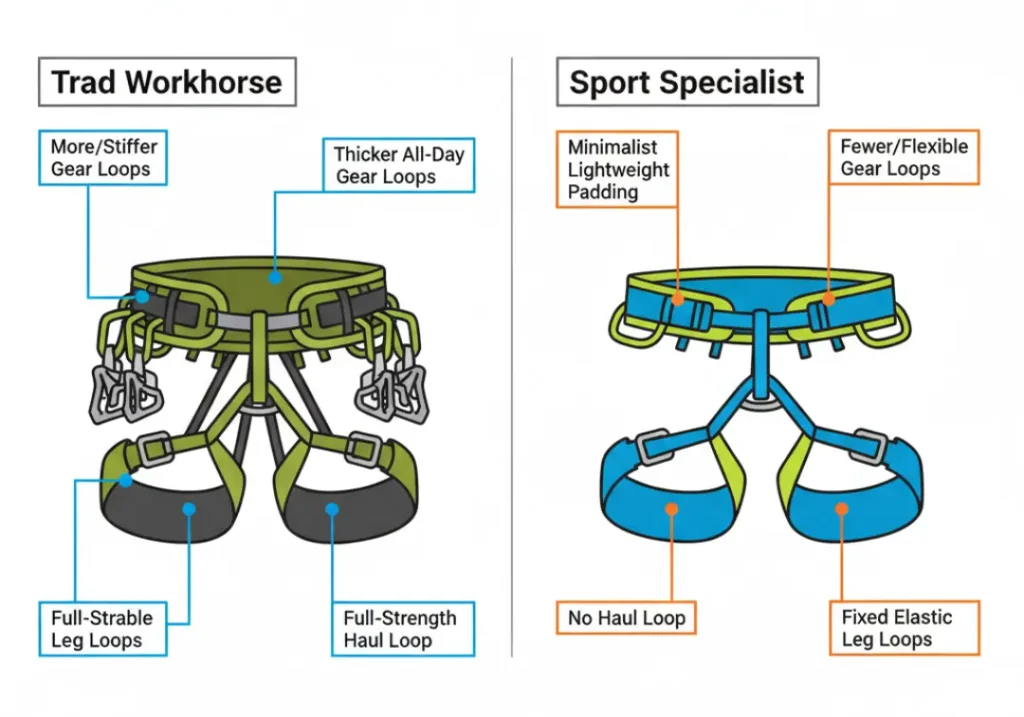 Trad Workhorse

More/Stiffer Gear Loops

Thicker All-Day Gear Loops

Full-Strable Leg Loops

Full-Strength Haul Loop

Sport Specialist

Minimalist Lightweight Padding

Fewer/Flexible Gear Loops

No Haul Loop

Fixed Elastic Leg Loops