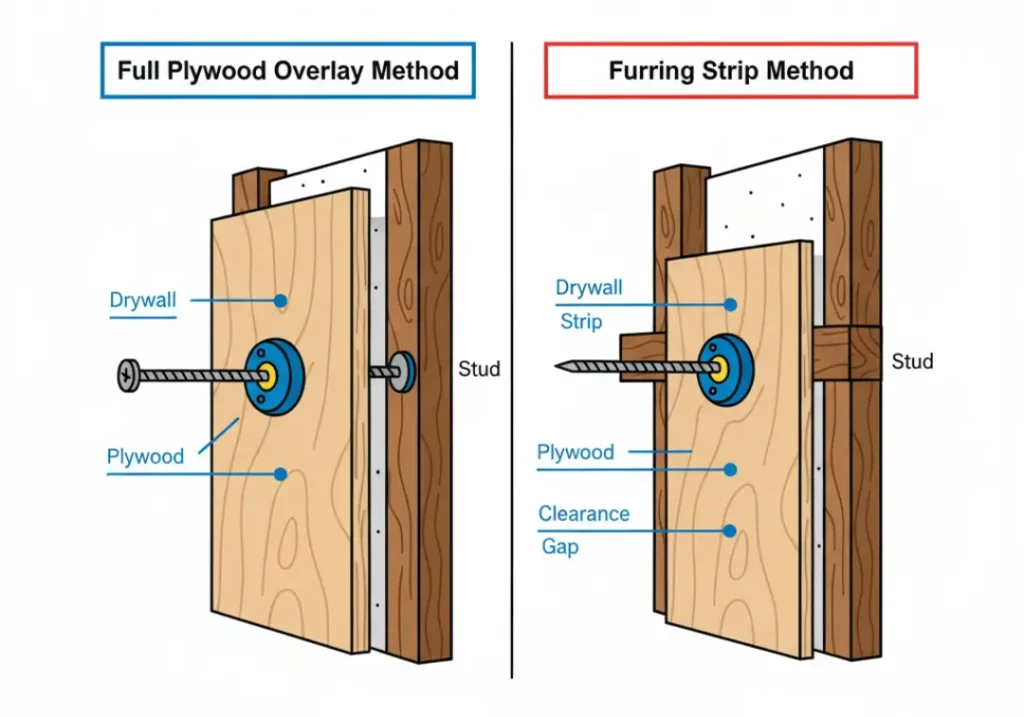 Full Plywood Overlay Method

Drywall

Plywood

Stud

Furring Strip Method

Drywall
Strip

Plywood

Clearance
Gap

Stud