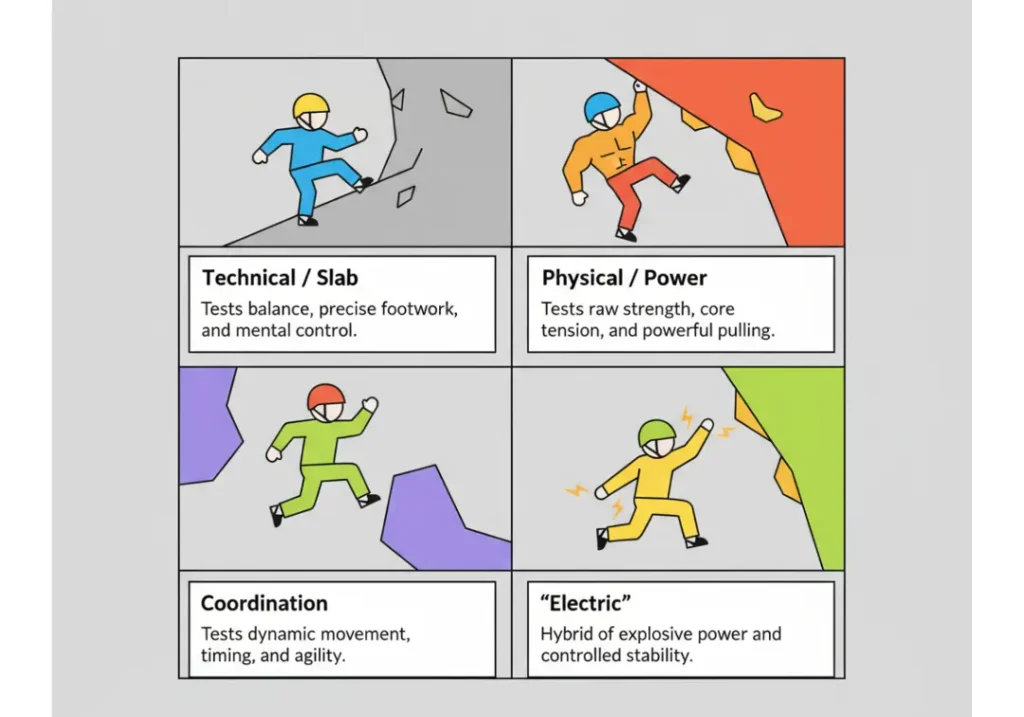 Technical / Slab
Tests balance, precise footwork, and mental control.

Physical / Power
Tests raw strength, core tension, and powerful pulling.

Coordination
Tests dynamic movement, timing, and agility.

“Electric”
Hybrid of explosive power and controlled stability.