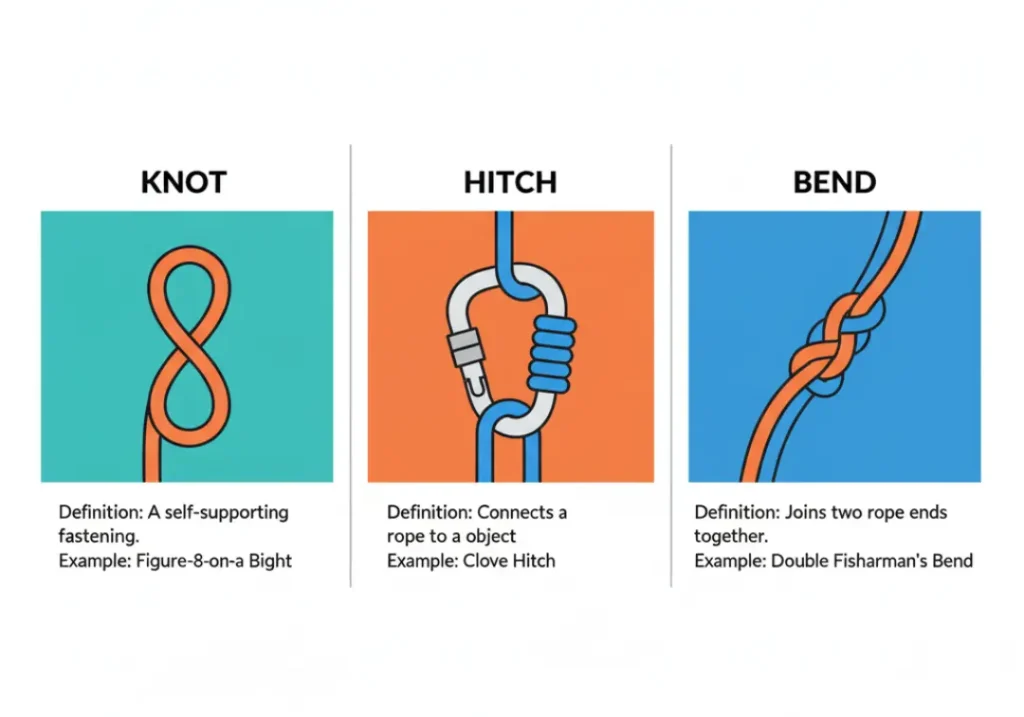 KNOT

Definition: A self-supporting fastening.
Example: Figure-8-on-a Bight

HITCH

Definition: Connects a rope to a object
Example: Clove Hitch

BEND

Definition: Joins two rope ends together.
Example: Double Fisharman's Bend