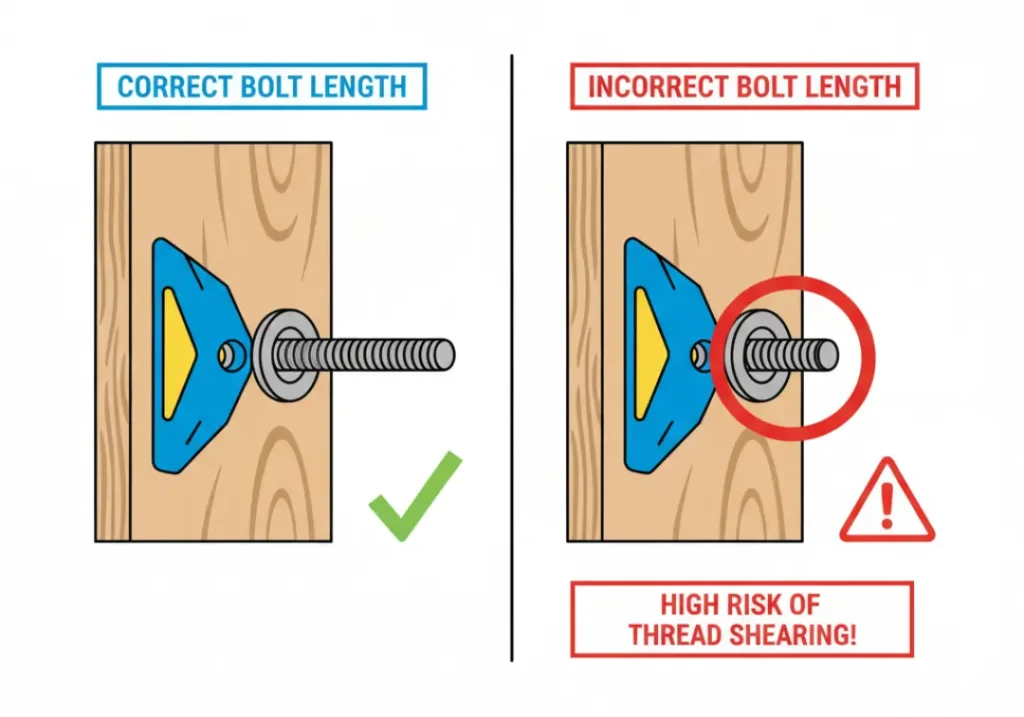 CORRECT BOLT LENGTH

INCORRECT BOLT LENGTH

HIGH RISK OF THREAD SHEARING!