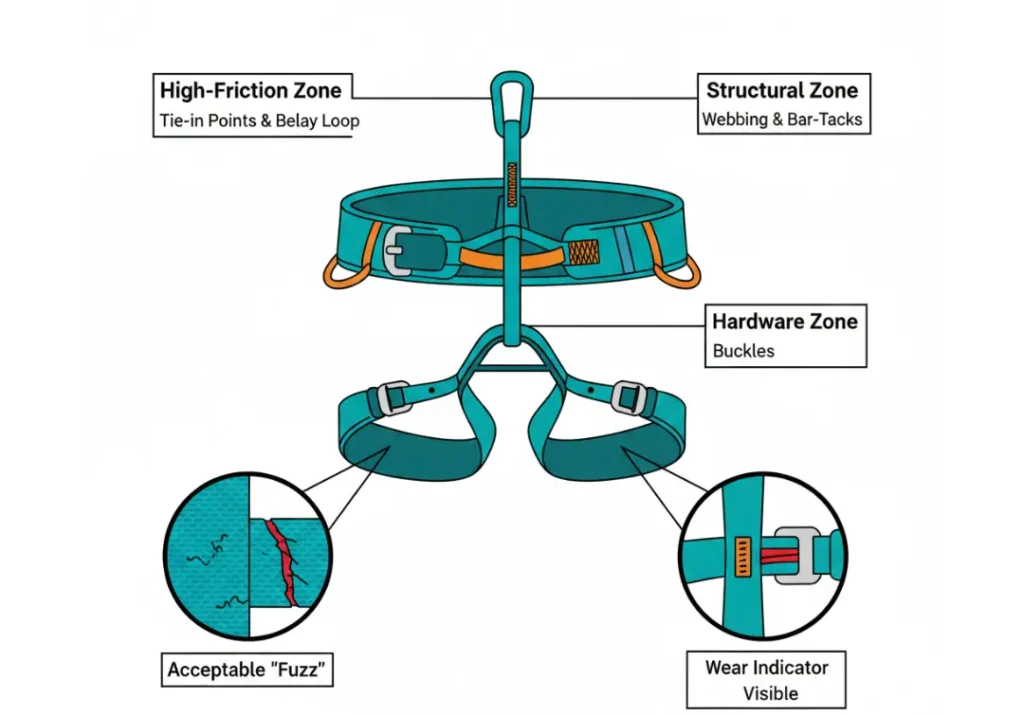 High-Friction Zone
Tie-in Points & Belay Loop

Structural Zone
Webbing & Bar-Tacks

Hardware Zone
Buckles

Acceptable "Fuzz"

Wear Indicator
Visible