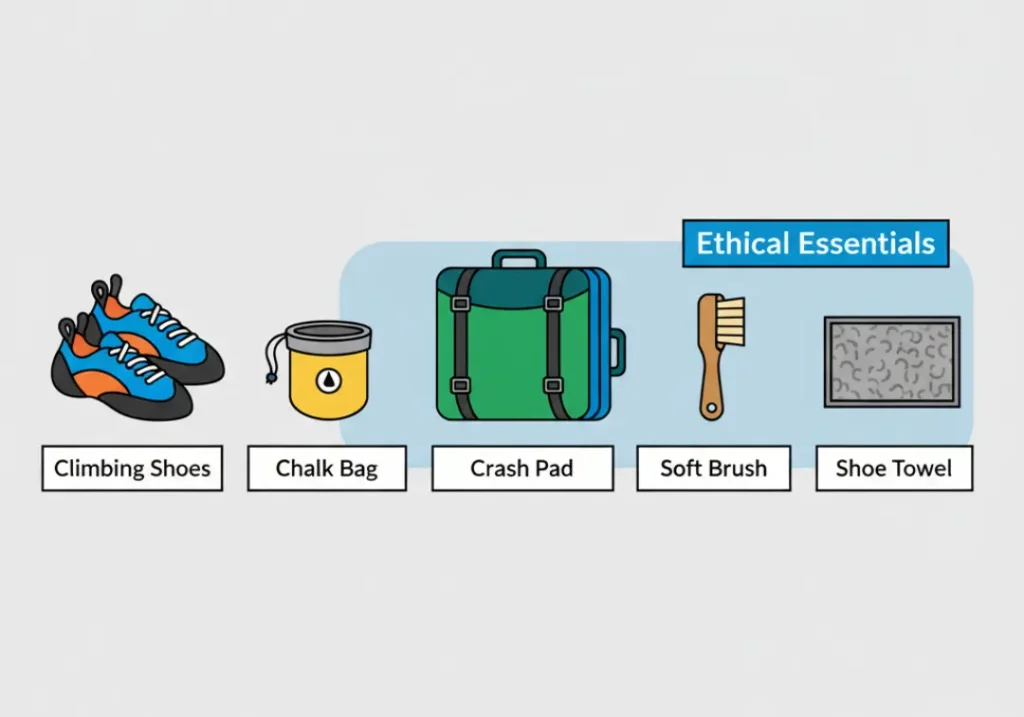 Ethical Essentials

Climbing Shoes

Chalk Bag

Crash Pad

Soft Brush

Shoe Towel