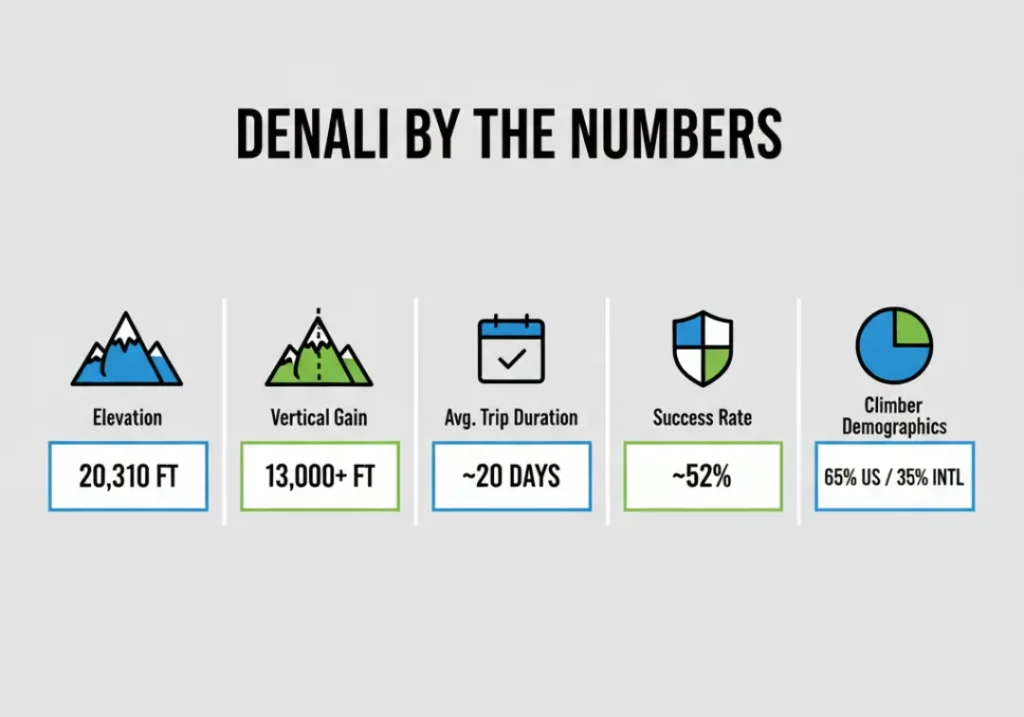 DENALI BY THE NUMBERS

Elevation
20,310 FT

Vertical Gain
13,000+ FT

Avg. Trip Duration
~20 DAYS

Success Rate
~52%

Climber Demographics
65% US / 35% INTL