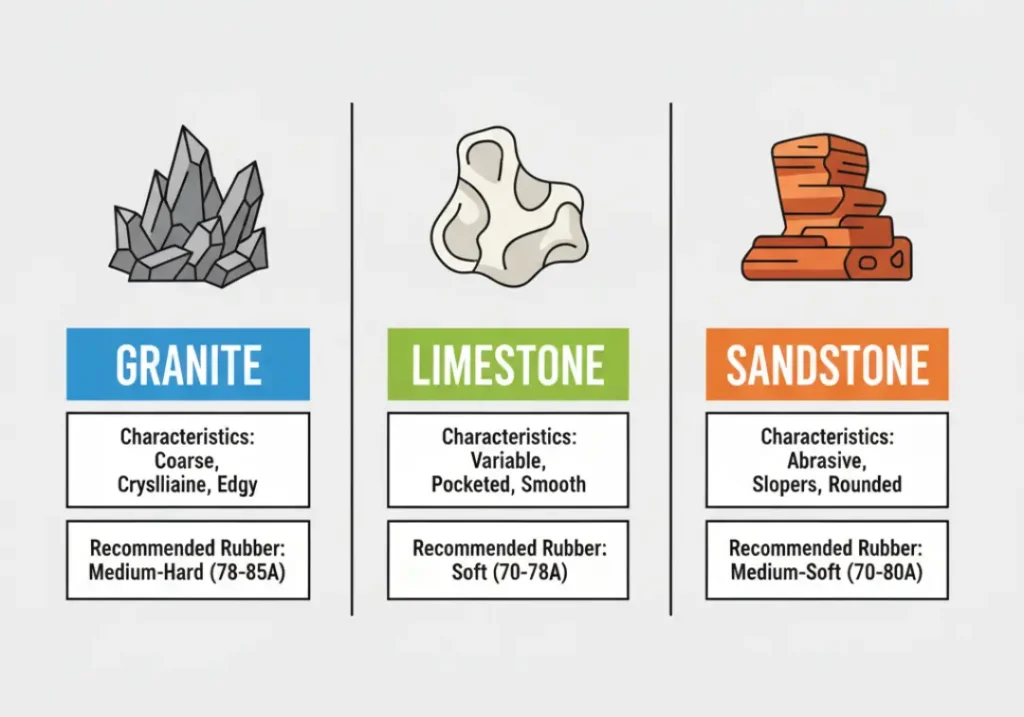 GRANITE

Characteristics: Coarse, Cryslliaine, Edgy

Recommended Rubber: Medium-Hard (78-85A)

LIMESTONE

Characteristics: Variable, Pocketed, Smooth

Recommended Rubber: Soft (70-78A)

SANDSTONE

Characteristics: Abrasive, Slopers, Rounded

Recommended Rubber: Medium-Soft (70-80A)