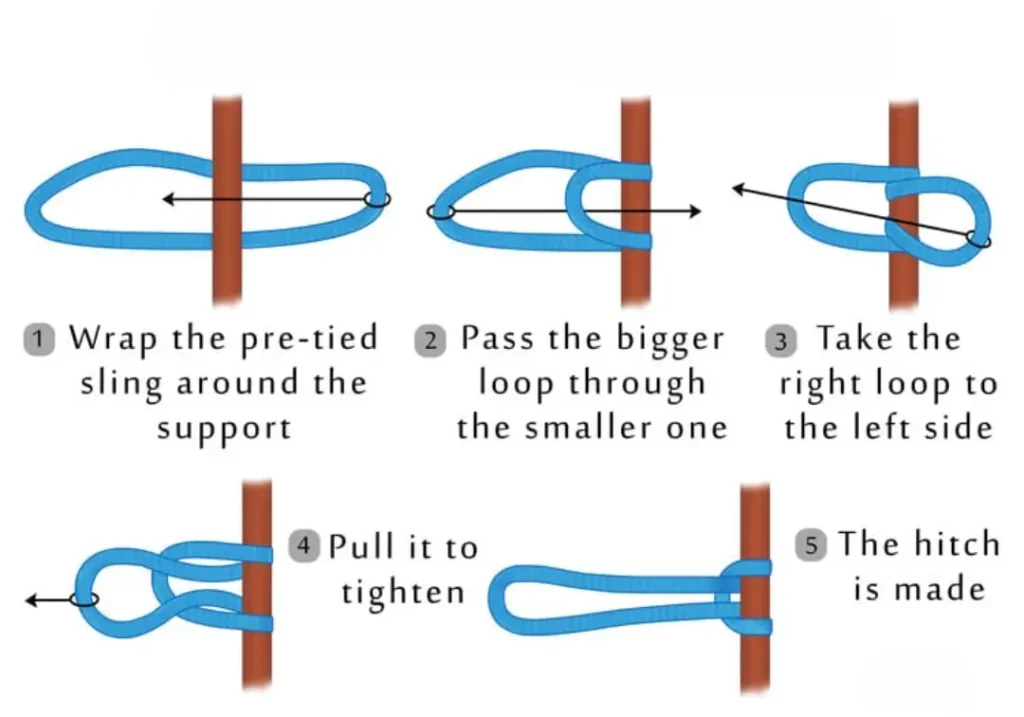 1 Wrap the pre-tied sling around the support

2 Pass the bigger loop through the smaller one

3 Take the right loop to the left side

4 Pull it to tighten

5 The hitch is made