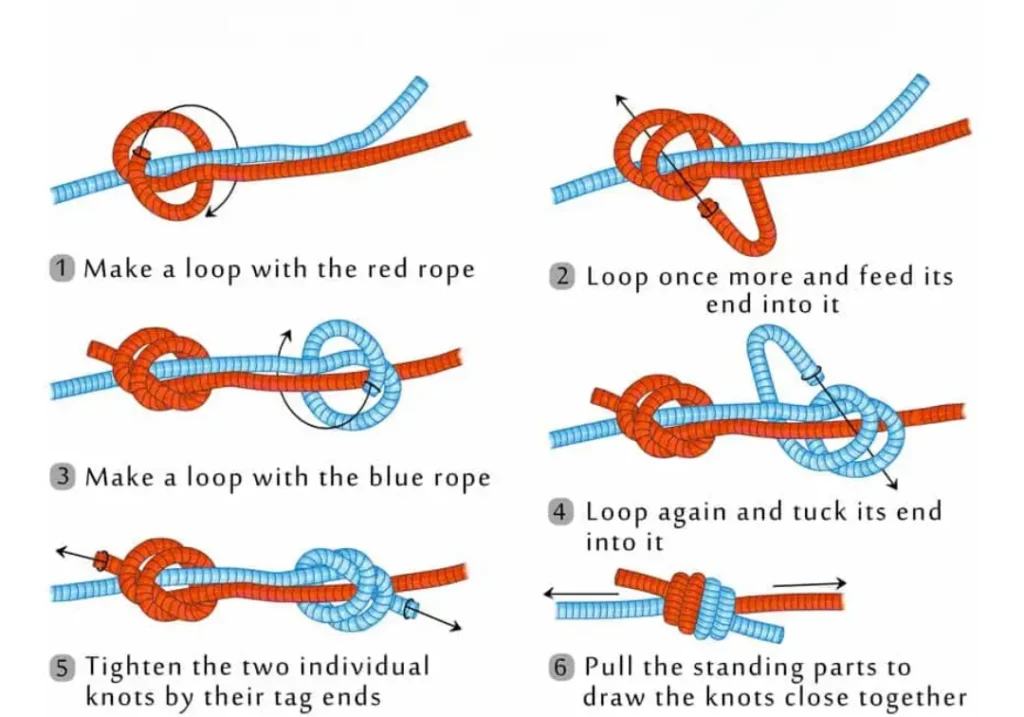 1 Make a loop with the red rope

2 Loop once more and feed its end into it

3 Make a loop with the blue rope

4 Loop again and tuck its end into it

5 Tighten the two individual knots by their tag ends

6 Pull the standing parts to draw the knots close together