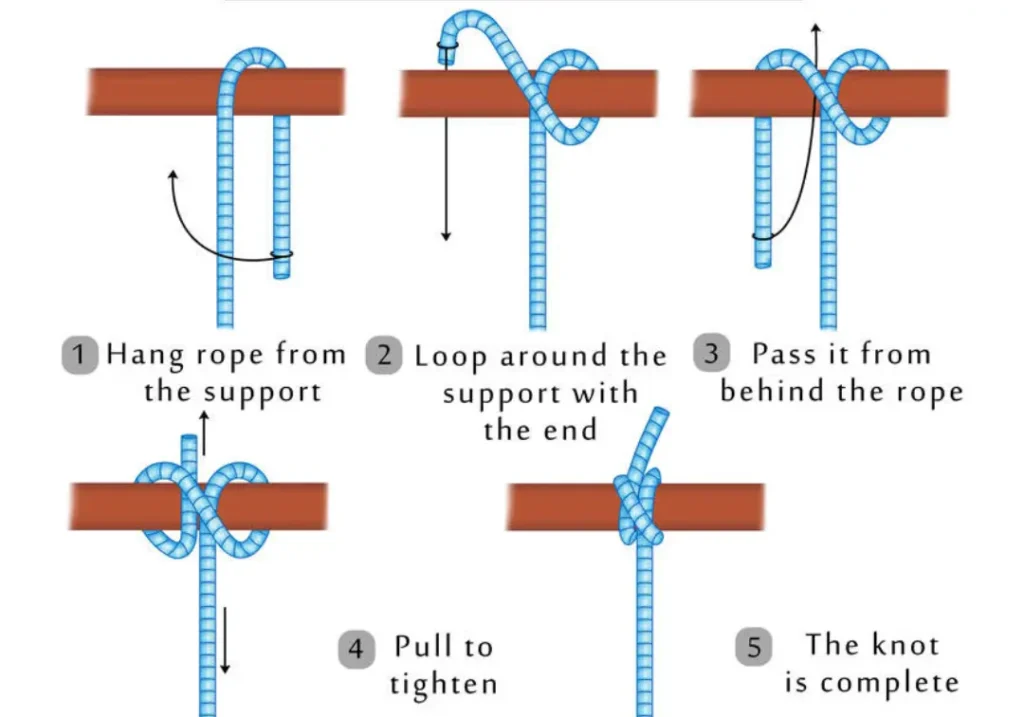 1 Hang rope from the support

2 Loop around the support with the end

3 Pass it from behind the rope

4 Pull to tighten

5 The knot is complete