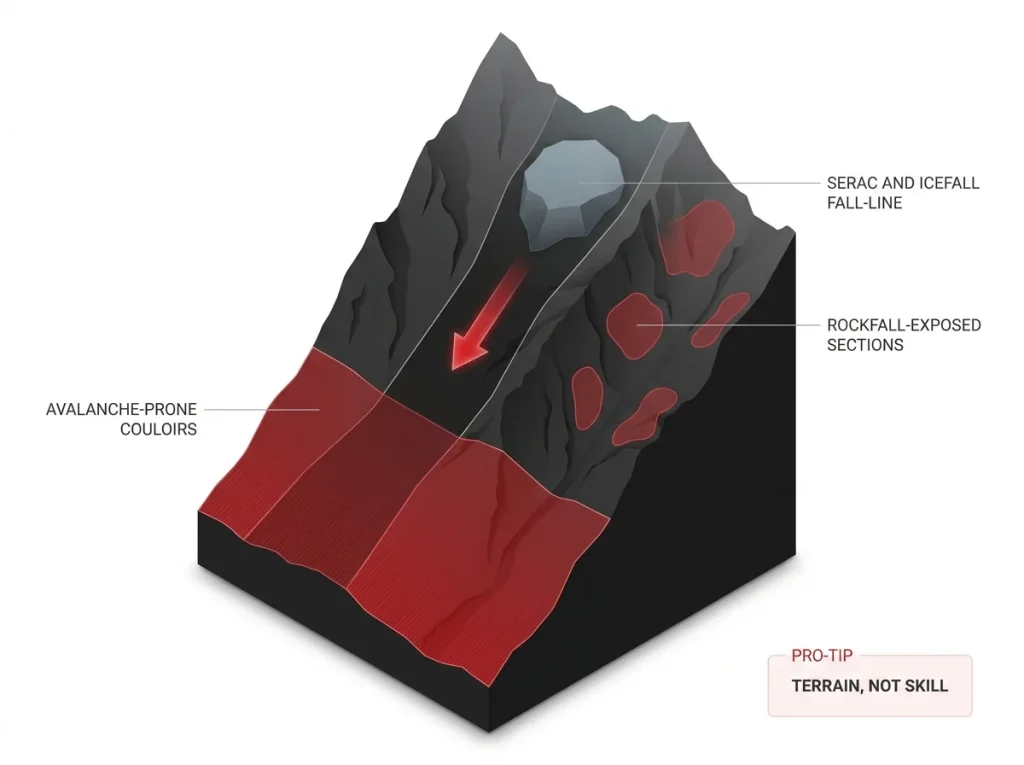 SERAC AND ICEFALL FALL-LINE

ROCKFALL-EXPOSED SECTIONS

AVALANCHE-PRONE COULOIRS

PRO-TIP

TERRAIN, NOT SKILL