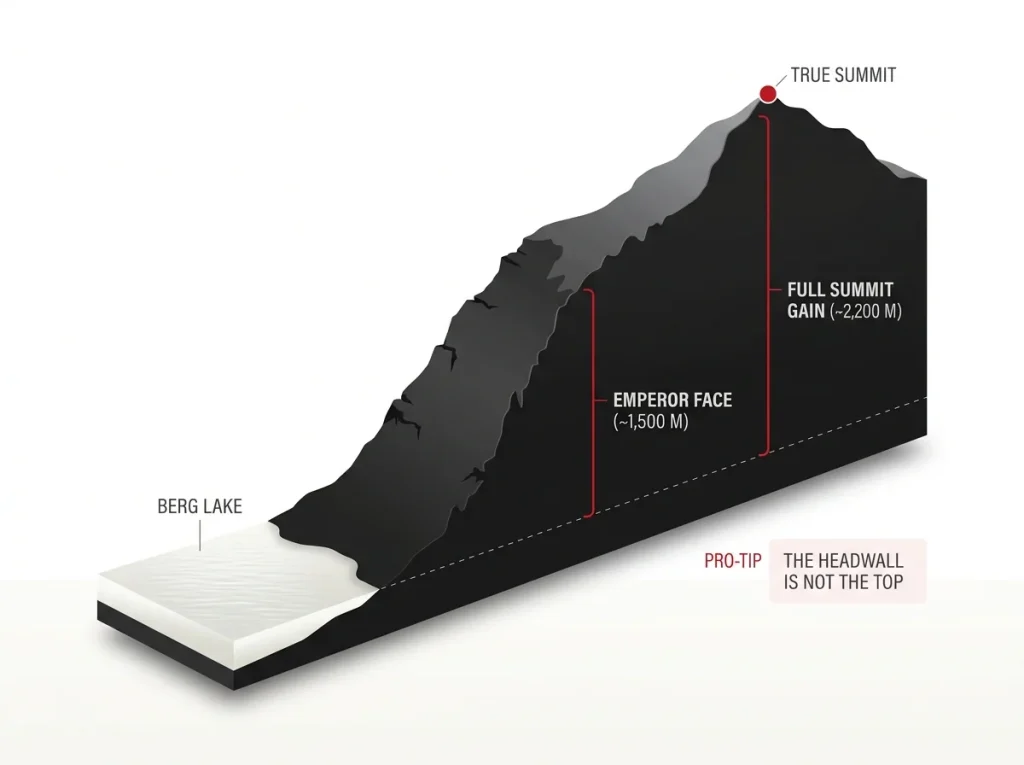 TRUE SUMMIT

FULL SUMMIT GAIN (~2,200 M)

EMPEROR FACE (~1,500 M)

BERG LAKE

PRO-TIP THE HEADWALL IS NOT THE TOP