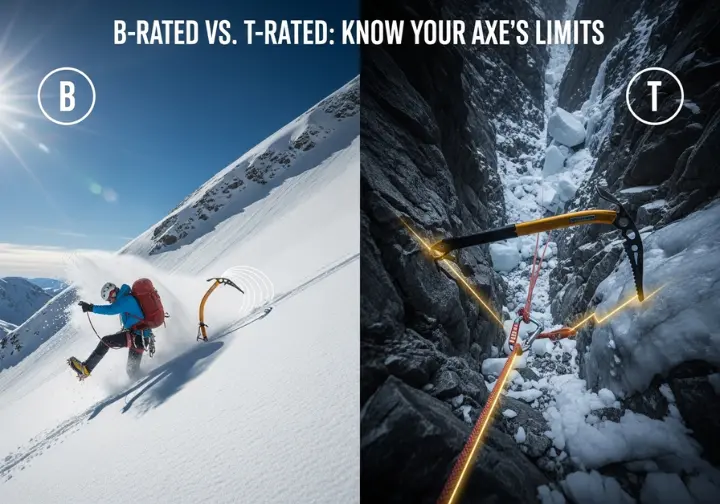 B-RATED VS. T-RATED: KNOW YOUR AXE'S LIMITS

B

T