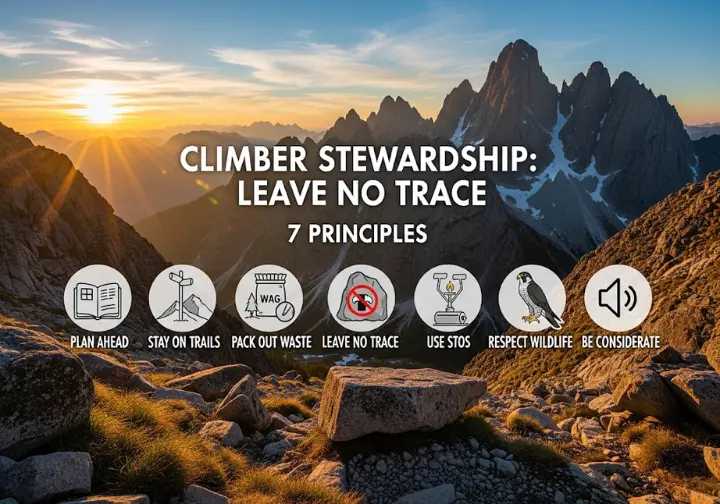 CLIMBER STEWARDSHIP:
LEAVE NO TRACE

7 PRINCIPLES

WAG

PLAN AHEAD
STAY ON TRAILS
PACK OUT WASTE
LEAVE NO TRACE
USE STOS
RESPECT WILDLIFE
BE CONSIDERATE