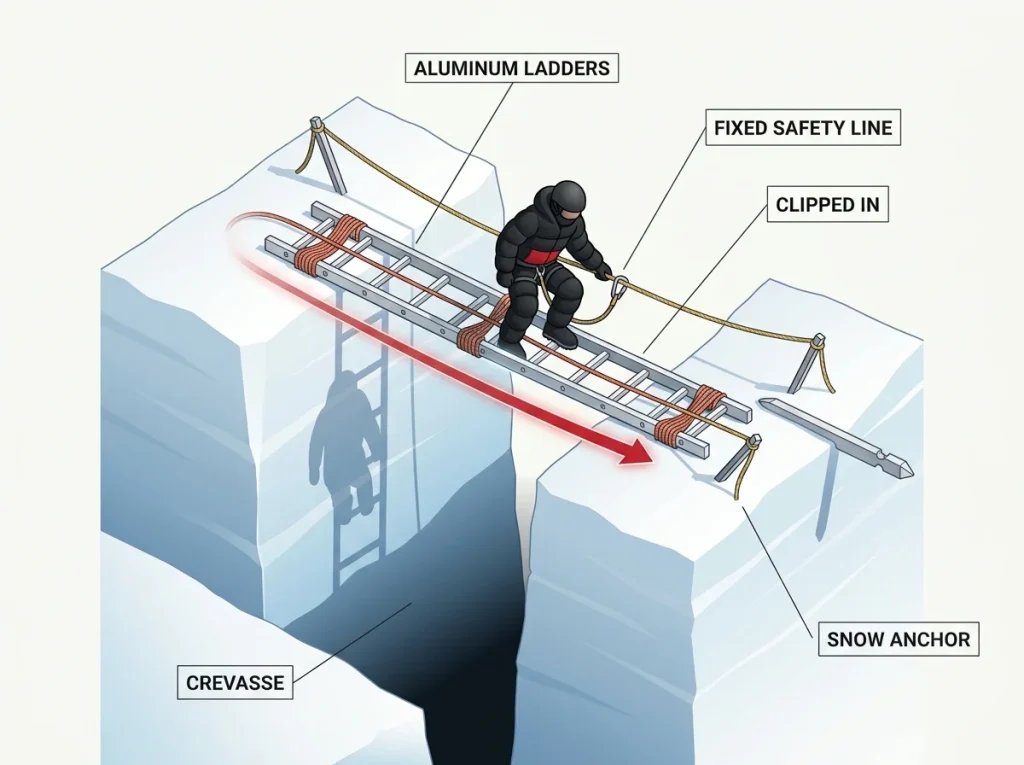 ALUMINUM LADDERS

FIXED SAFETY LINE

CLIPPED IN

SNOW ANCHOR

CREVASSE