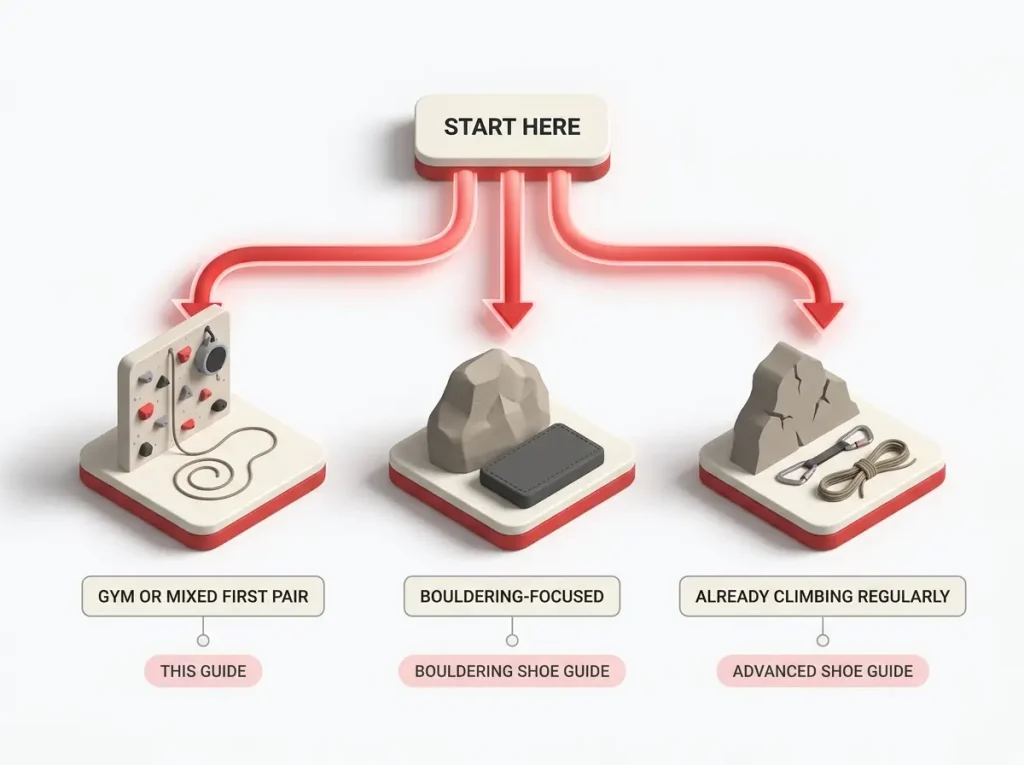 START HERE

GYM OR MIXED FIRST PAIR

THIS GUIDE

BOULDERING-FOCUSED

BOULDERING SHOE GUIDE

ALREADY CLIMBING REGULARLY

ADVANCED SHOE GUIDE